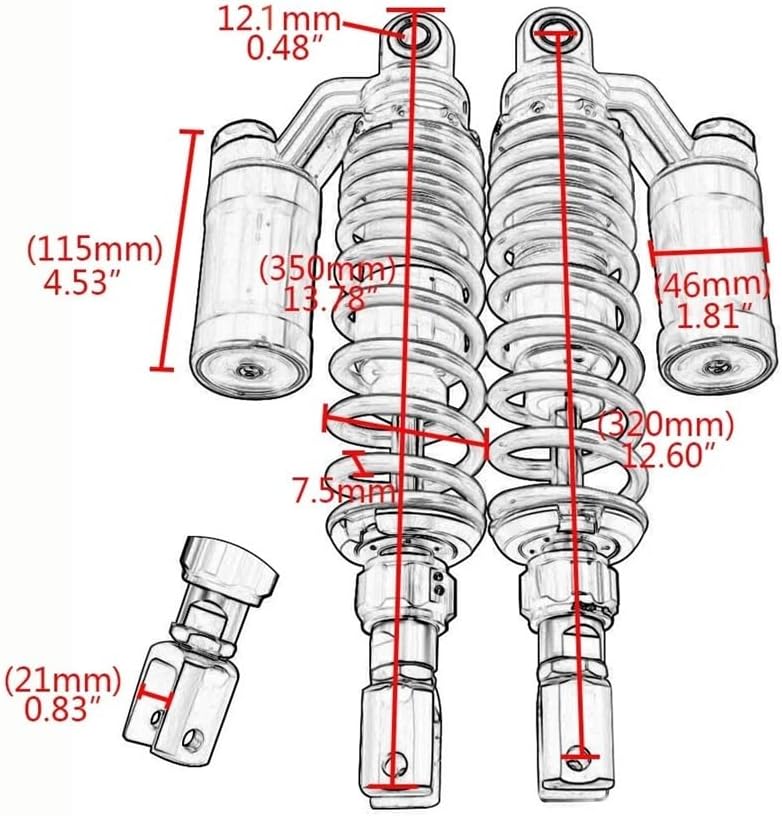 12.1mm
0.48″

(115mm)
4.53″

(350mm)
13.78″

(46mm)
1.81″

(320mm)
12.60″

7.5mm

(21mm)
0.83″